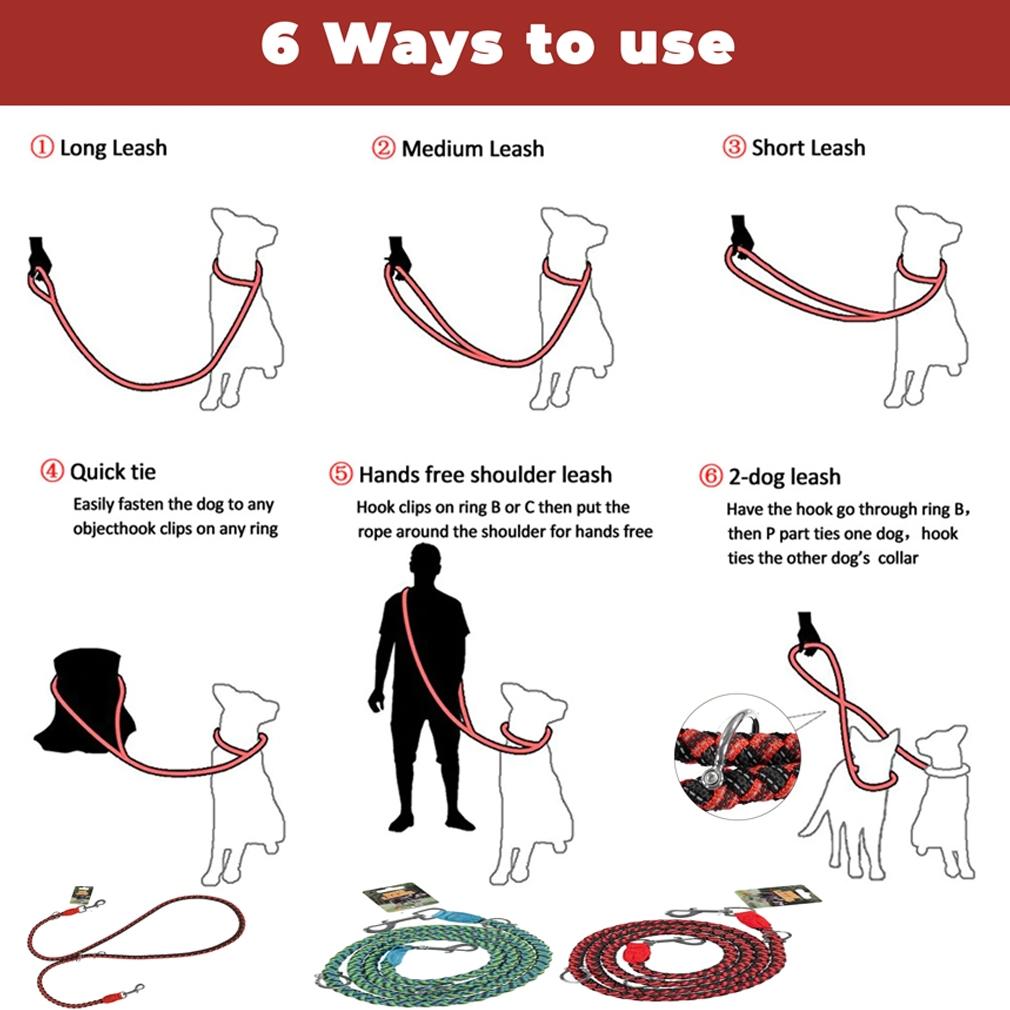 6 Ways to use

① Long Leash

② Medium Leash

③ Short Leash

④ Quick tie
Easily fasten the dog to any objecthook clips on any ring

⑤ Hands free shoulder leash
Hook clips on ring B or C then put the rope around the shoulder for hands free

⑥ 2-dog leash
Have the hook go through ring B, then P part ties one dog, hook ties the other dog's collar