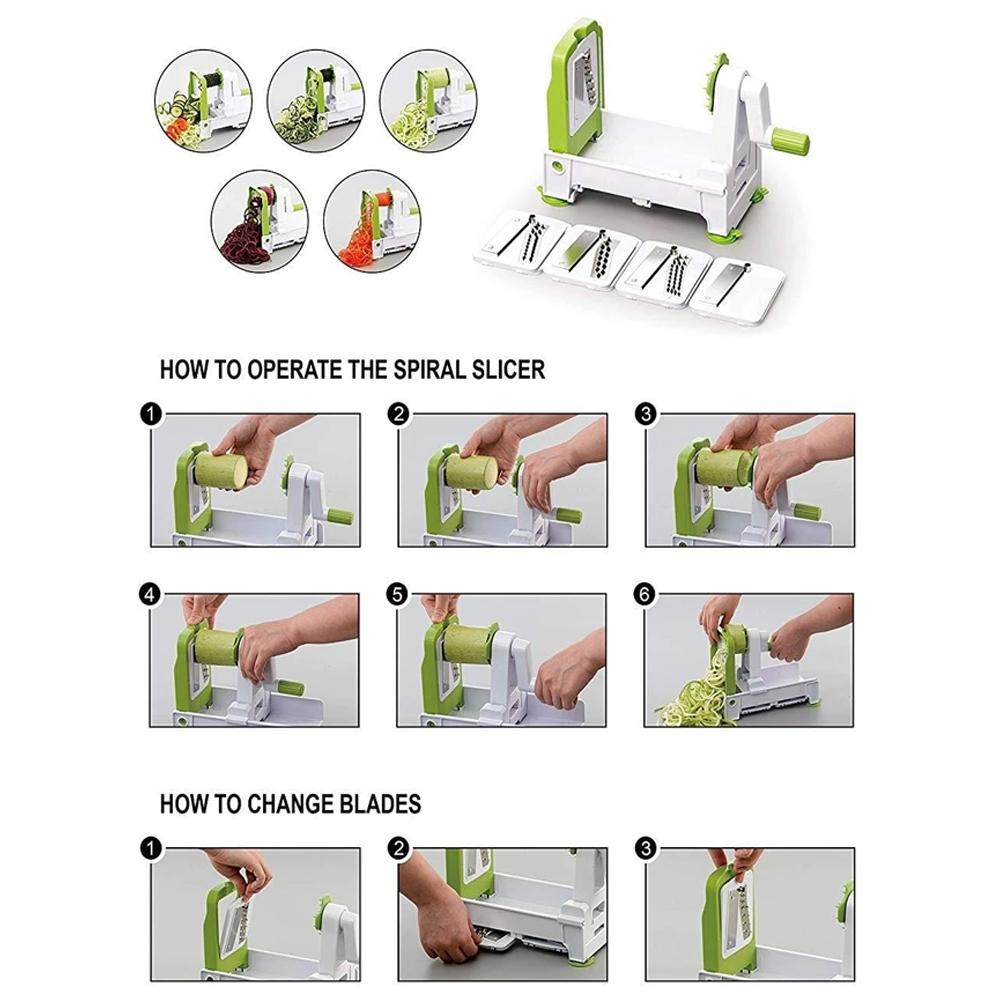 HOW TO OPERATE THE SPIRAL SLICER

1

2

3

4

5

6

HOW TO CHANGE BLADES

1

2

3