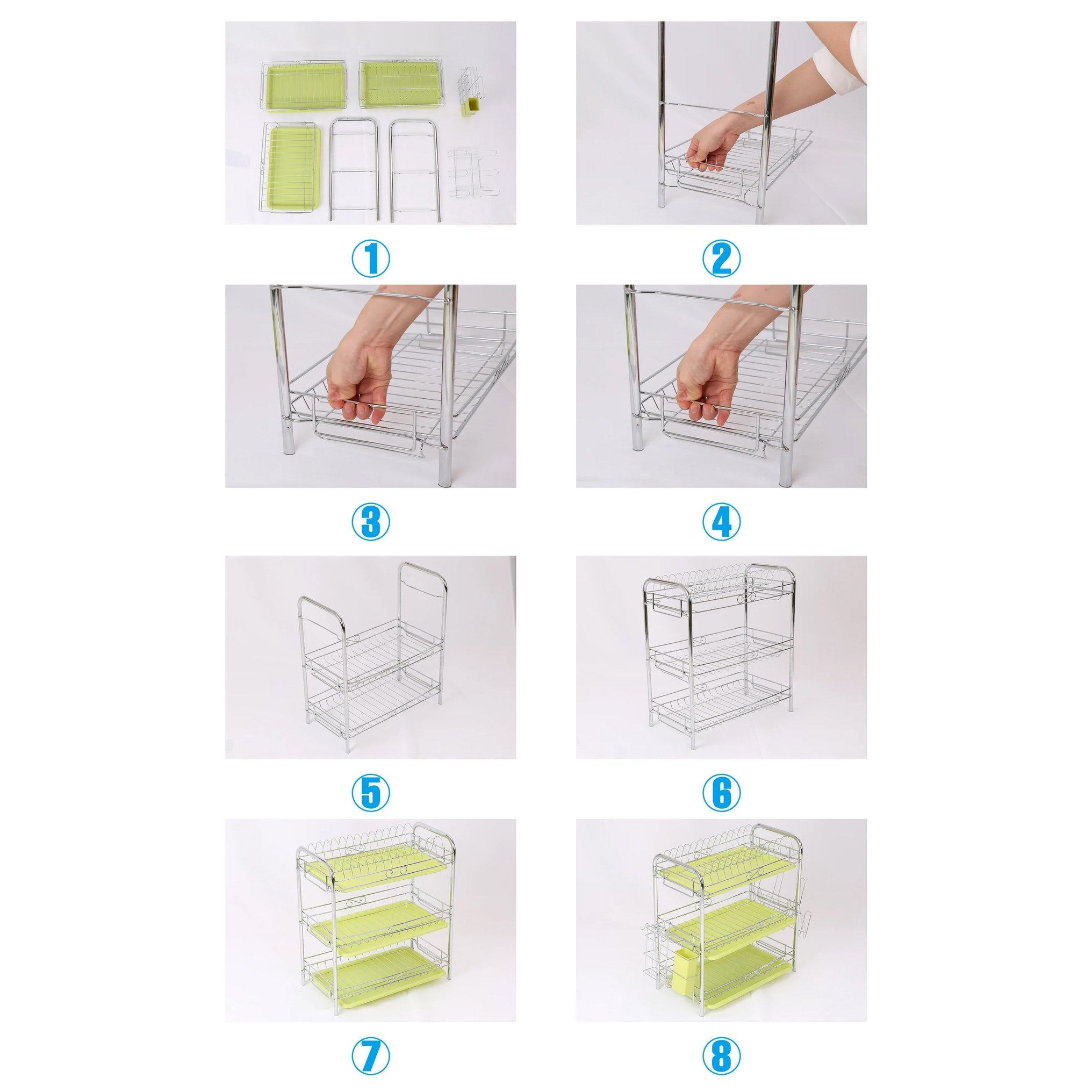 1

2

3

4

5

6

7

8